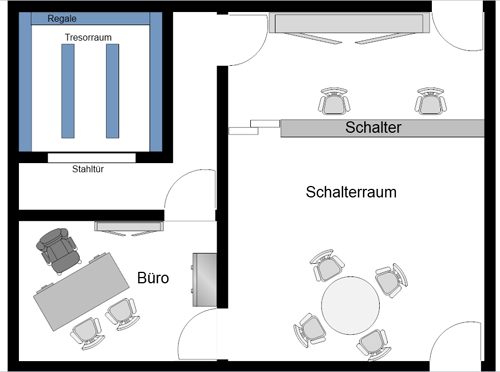 Regale

Tresorraum

Stahltür

Schalter

Schalterraum

Büro